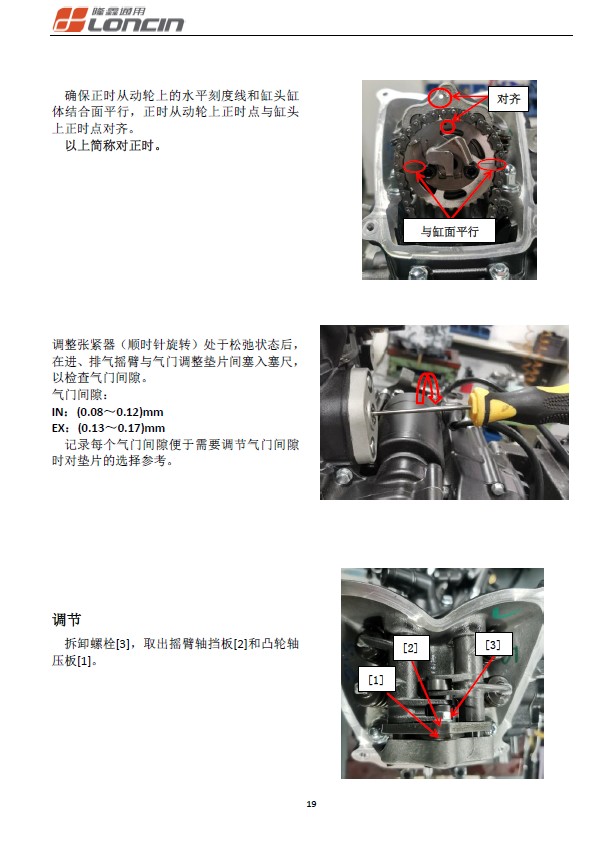 隆鑫通用 LONCIN

确保正时从动轮上的水平刻度线和缸头缸体结合面平行，正时从动轮上正时点与缸头上正时点对齐。
以上简称对正时。

对齐

与缸面平行

调整张紧器（顺时针旋转）处于松弛状态后，在进、排气摇臂与气门调整垫片间塞入塞尺，以检查气门间隙。
气门间隙：
IN：(0.08～0.12)mm
EX：(0.13～0.17)mm
记录每个气门间隙便于需要调节气门间隙时对垫片的选择参考。

调节
拆卸螺栓[3]，取出摇臂轴挡板[2]和凸轮轴压板[1]。

[2]
[3]
[1]

19