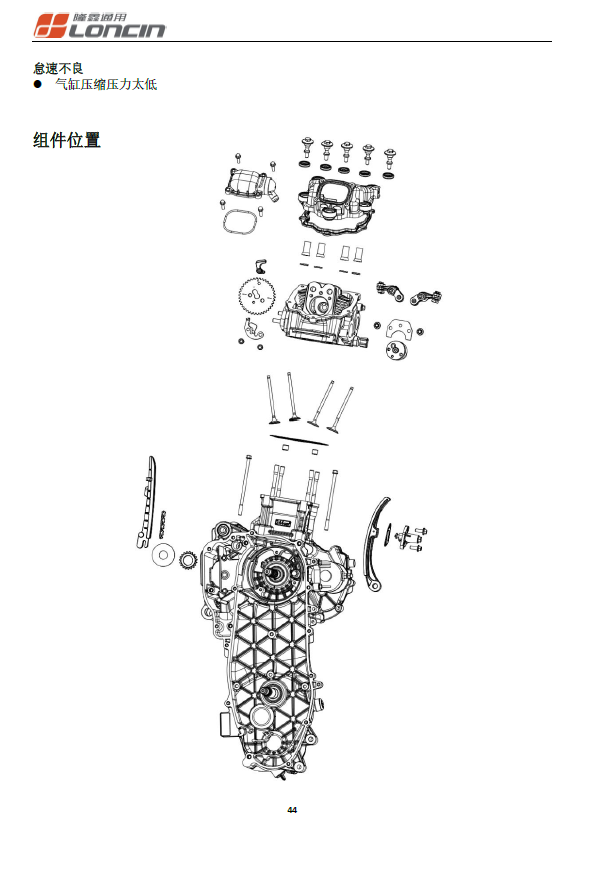 隆鑫通用 LONCIN

怠速不良
● 气缸压缩压力太低

组件位置

44