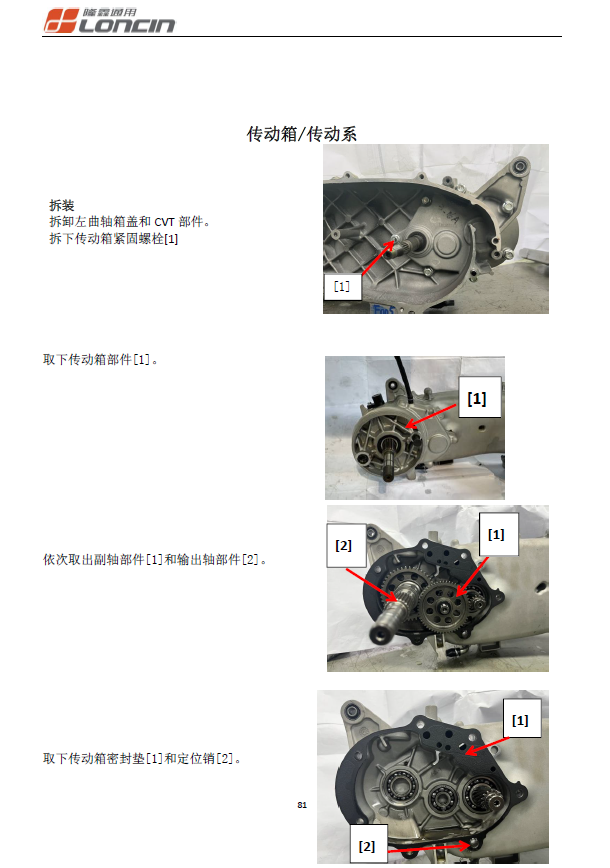 隆鑫通用 LONCIN

传动箱/传动系

拆装
拆卸左曲轴箱盖和 CVT 部件。
拆下传动箱紧固螺栓[1]

[1]

取下传动箱部件[1]。

[1]

依次取出副轴部件[1]和输出轴部件[2]。

[2]

[1]

取下传动箱密封垫[1]和定位销[2]。

[1]

[2]

81