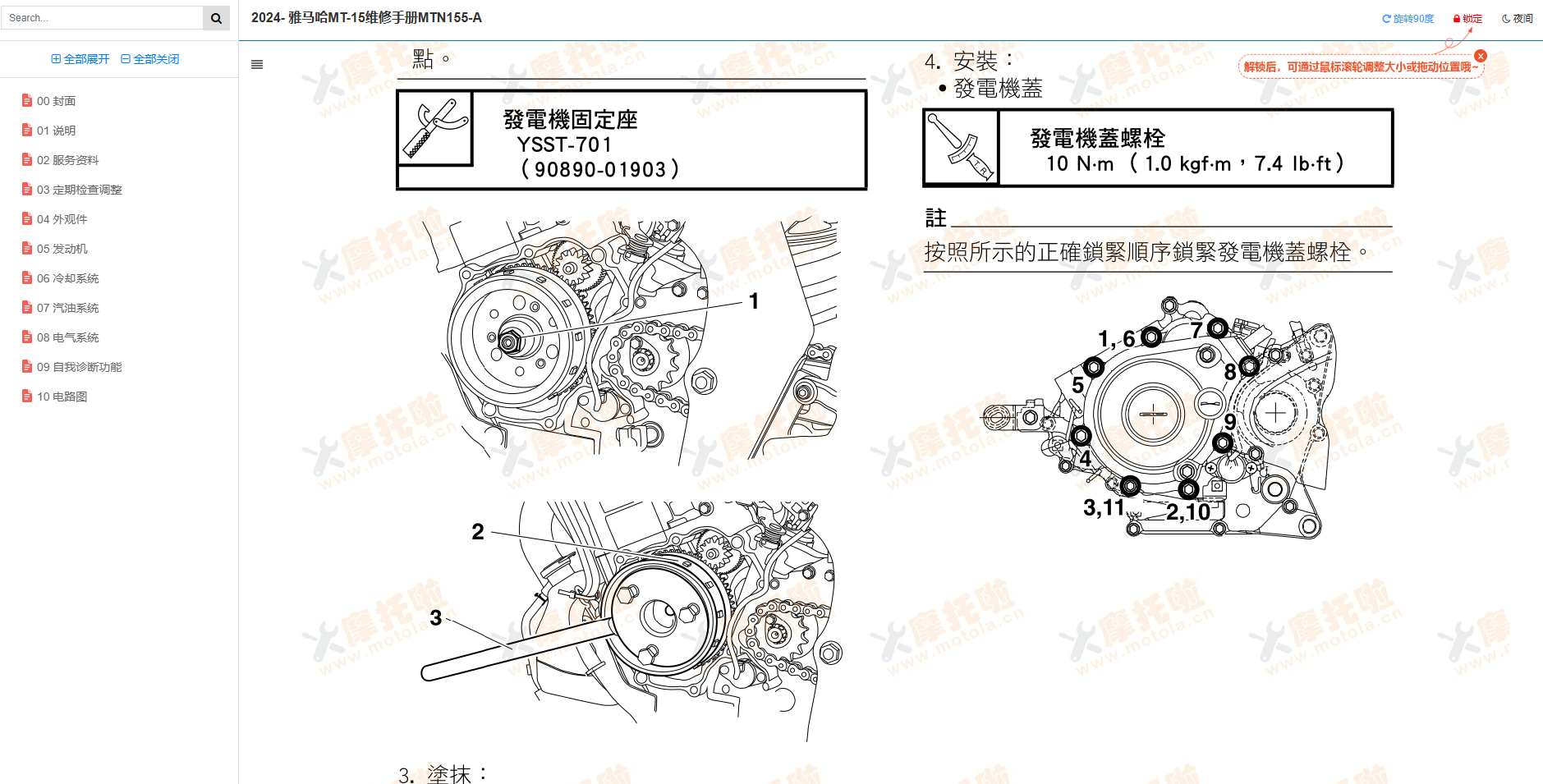 Search...

全部展开 全部关闭

00 封面
01 说明
02 服务资料
03 定期检查调整
04 外观件
05 发动机
06 冷却系统
07 汽油系统
08 电气系统
09 自我诊断功能
10 电路图

2024- 雅马哈MT-15维修手册MTN155-A

旋转90度 锁定 夜间

解锁后，可通过鼠标滚轮调整大小或拖动位置哦~

點。

發電機固定座
YSST-701
（90890-01903）

1

2

3

3. 塗抹：

4. 安裝：
• 發電機蓋

發電機蓋螺栓
10 N·m （1.0 kgf·m，7.4 lb·ft）

註

按照所示的正確鎖緊順序鎖緊發電機蓋螺栓。

1, 6
7
8
5
9
4
3,11
2,10

摩托啦 www.motola.cn