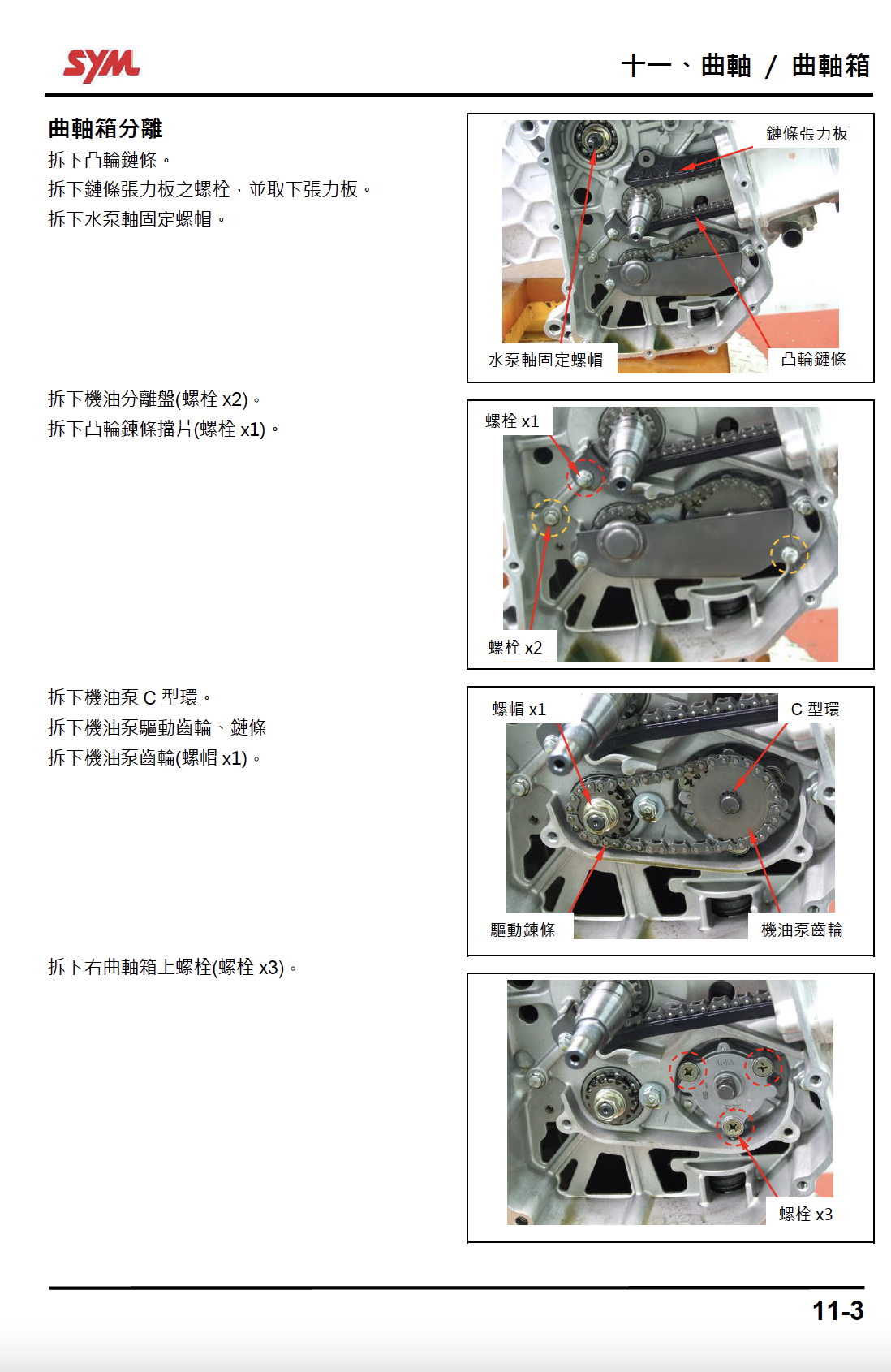 SYM

十一、曲軸 / 曲軸箱

曲軸箱分離

拆下凸輪鏈條。
拆下鏈條張力板之螺栓，並取下張力板。
拆下水泵軸固定螺帽。

鏈條張力板
水泵軸固定螺帽
凸輪鏈條

拆下機油分離盤(螺栓 x2)。
拆下凸輪鍊條擋片(螺栓 x1)。

螺栓 x1
螺栓 x2

拆下機油泵 C 型環。
拆下機油泵驅動齒輪、鏈條
拆下機油泵齒輪(螺帽 x1)。

螺帽 x1
C 型環
驅動鍊條
機油泵齒輪

拆下右曲軸箱上螺栓(螺栓 x3)。

螺栓 x3

11-3