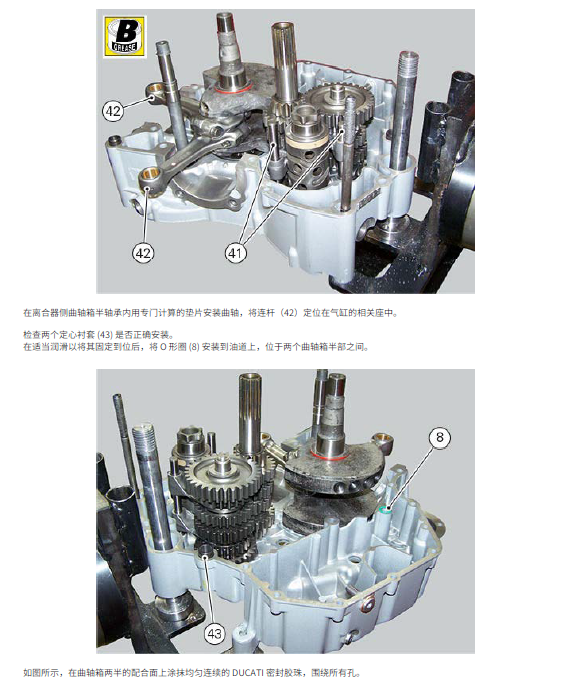 B
GREASE

42

42

41

在离合器侧曲轴箱半轴承内用专门计算的垫片安装曲轴，将连杆（42）定位在气缸的相关座中。

检查两个定心衬套 (43) 是否正确安装。
在适当润滑以将其固定到位后，将 O 形圈 (8) 安装到油道上，位于两个曲轴箱半部之间。

8

43

如图所示，在曲轴箱两半的配合面上涂抹均匀连续的 DUCATI 密封胶珠，围绕所有孔。